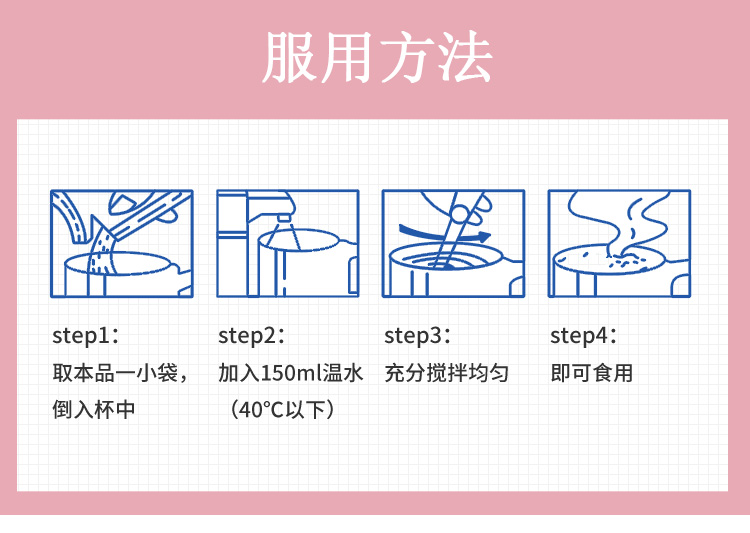 服用方法

step1：
取本品一小袋，倒入杯中

step2：
加入150ml温水（40°C以下）

step3：
充分搅拌均匀

step4：
即可食用